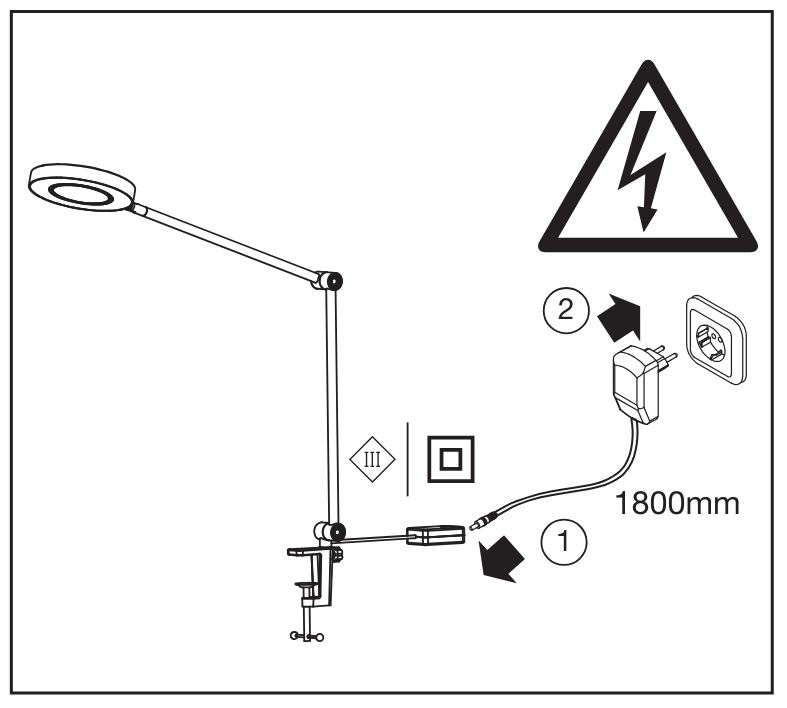 2

III

1800mm

1